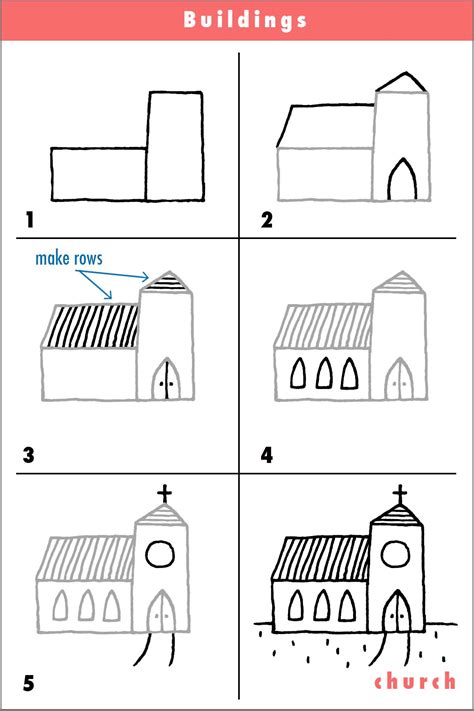 Buildings

1

2

make rows

3

4

5

church