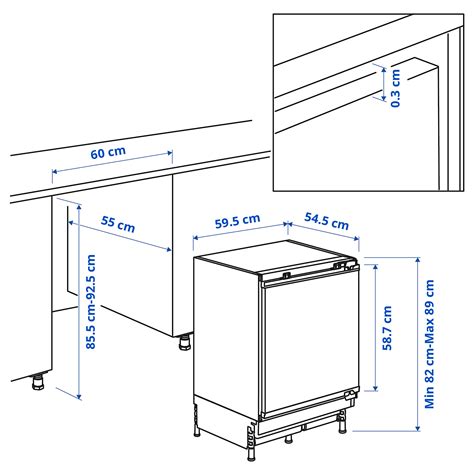 0.3 cm

60 cm

55 cm

85.5 cm-92.5 cm

59.5 cm

54.5 cm

58.7 cm

Min 82 cm-Max 89 cm