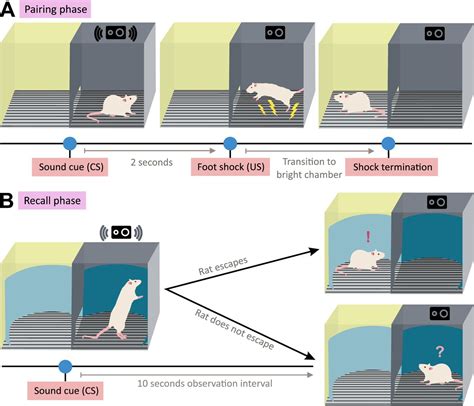 A Pairing phase

Sound cue (CS)

2 seconds

Foot shock (US)

Transition to bright chamber

Shock termination

B Recall phase

Rat escapes

!

Rat does not escape

?

Sound cue (CS)

10 seconds observation interval