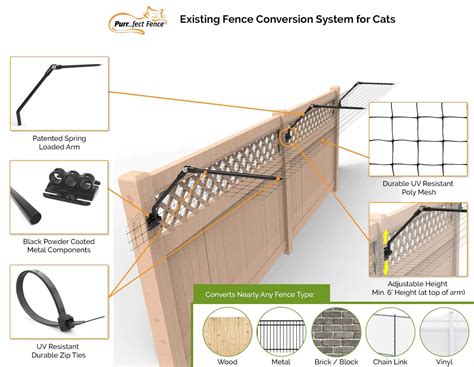 Purr...fect Fence

Existing Fence Conversion System for Cats

Patented Spring Loaded Arm

Black Powder Coated Metal Components

UV Resistant Durable Zip Ties

Durable UV Resistant Poly Mesh

Adjustable Height Min. 6' Height (at top of arm)

Converts Nearly Any Fence Type:

Wood

Metal

Brick / Block

Chain Link

Vinyl