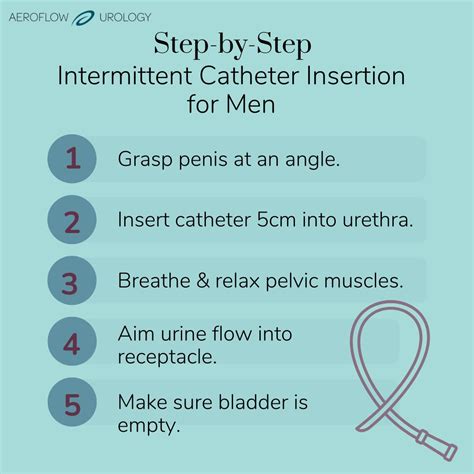 AEROFLOW UROLOGY

Step-by-Step
Intermittent Catheter Insertion for Men

1 Grasp penis at an angle.

2 Insert catheter 5cm into urethra.

3 Breathe & relax pelvic muscles.

4 Aim urine flow into receptacle.

5 Make sure bladder is empty.