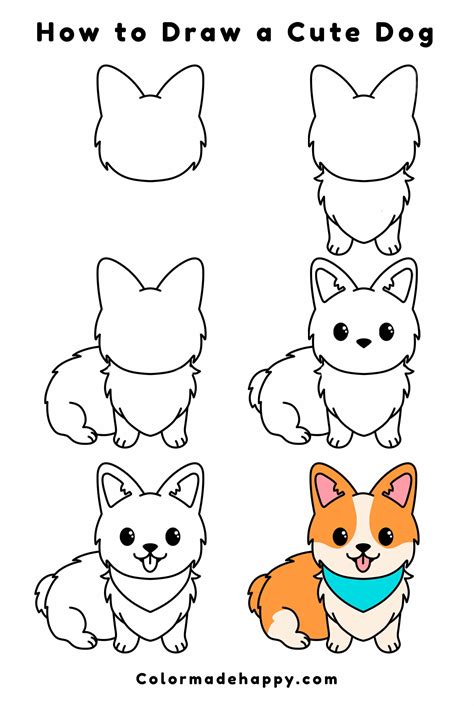 How to Draw a Cute Dog

Colormadehappy.com