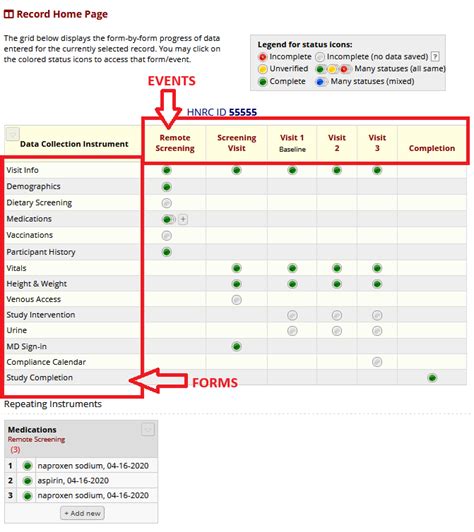 Record Home Page

The grid below displays the form-by-form progress of data entered for the currently selected record. You may click on the colored status icons to access that form/event.

Legend for status icons:
Incomplete
Incomplete (no data saved) ?
Unverified
Many statuses (all same)
Complete
Many statuses (mixed)

EVENTS

HNRC ID 55555

| Data Collection Instrument | Remote Screening | Screening Visit | Visit 1 Baseline | Visit 2 | Visit 3 | Completion |
|---|---|---|---|---|---|---|
| Visit Info | | | | | | |
| Demographics | | | | | | |
| Dietary Screening | | | | | | |
| Medications | + | | | | | |
| Vaccinations | | | | | | |
| Participant History | | | | | | |
| Vitals | | | | | | |
| Height & Weight | | | | | | |
| Venous Access | | | | | | |
| Study Intervention | | | | | | |
| Urine | | | | | | |
| MD Sign-in | | | | | | |
| Compliance Calendar | | | | | | |
| Study Completion | | | | | | |

FORMS

Repeating Instruments

Medications
Remote Screening
(3)

| 1 | naproxen sodium, 04-16-2020 |
|---|---|
| 2 | aspirin, 04-16-2020 |
| 3 | naproxen sodium, 04-16-2020 |

+ Add new