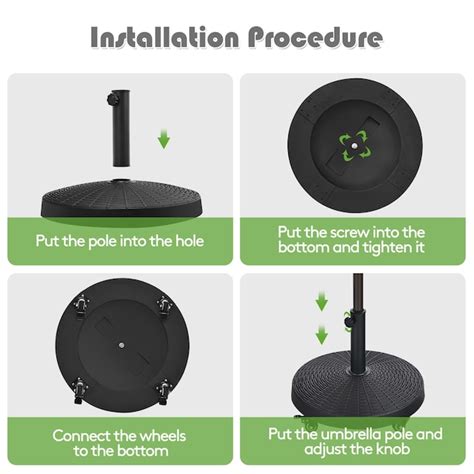 Installation Procedure

Put the pole into the hole

Put the screw into the bottom and tighten it

Connect the wheels to the bottom

Put the umbrella pole and adjust the knob