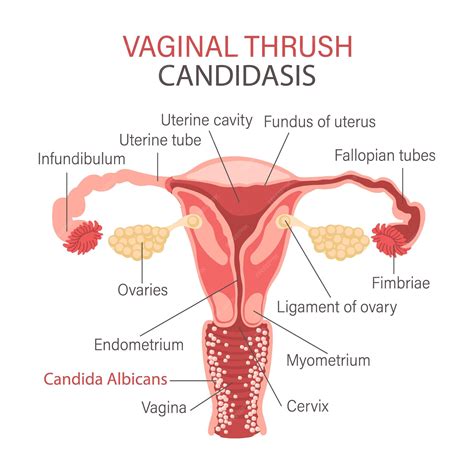 VAGINAL THRUSH
CANDIDASIS

Uterine cavity
Fundus of uterus
Uterine tube
Infundibulum
Fallopian tubes
Ovaries
Fimbriae
Ligament of ovary
Endometrium
Myometrium
Candida Albicans
Vagina
Cervix