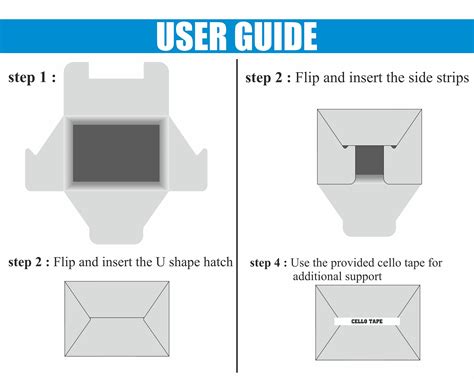 USER GUIDE

step 1 :

step 2 : Flip and insert the U shape hatch

step 2 : Flip and insert the side strips

step 4 : Use the provided cello tape for additional support

CELLO TAPE