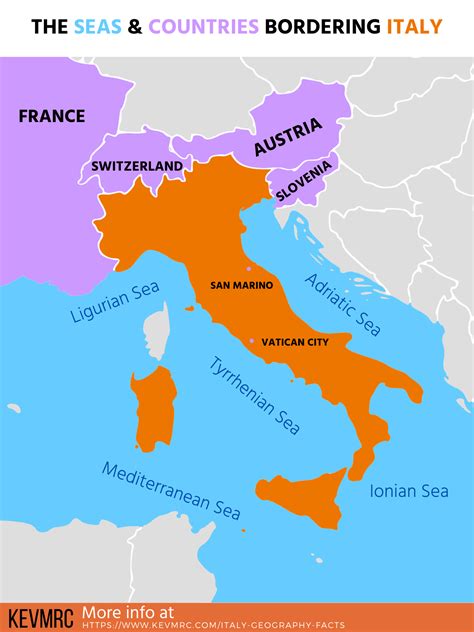 THE SEAS & COUNTRIES BORDERING ITALY

FRANCE

SWITZERLAND

AUSTRIA

SLOVENIA

SAN MARINO

VATICAN CITY

Ligurian Sea

Adriatic Sea

Tyrrhenian Sea

Mediterranean Sea

Ionian Sea

KEVMRC More info at HTTPS://WWW.KEVMRC.COM/ITALY-GEOGRAPHY-FACTS