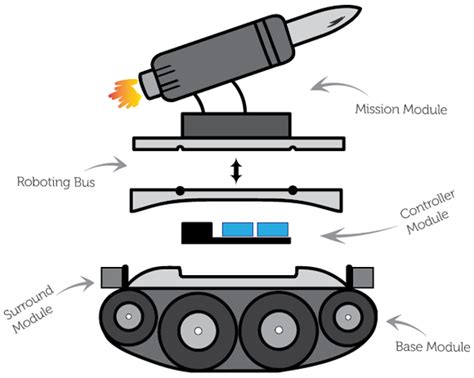 Mission Module

Roboting Bus

Controller Module

Surround Module

Base Module