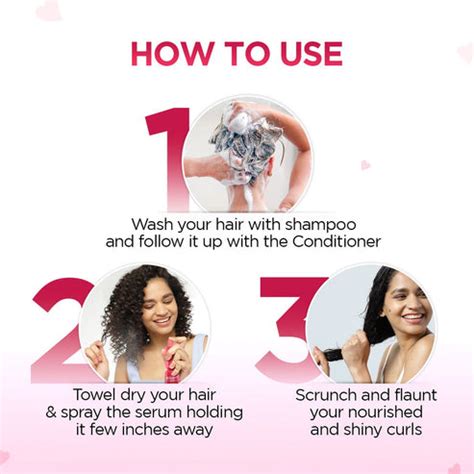 HOW TO USE

1

Wash your hair with shampoo and follow it up with the Conditioner

2

Towel dry your hair & spray the serum holding it few inches away

3

Scrunch and flaunt your nourished and shiny curls