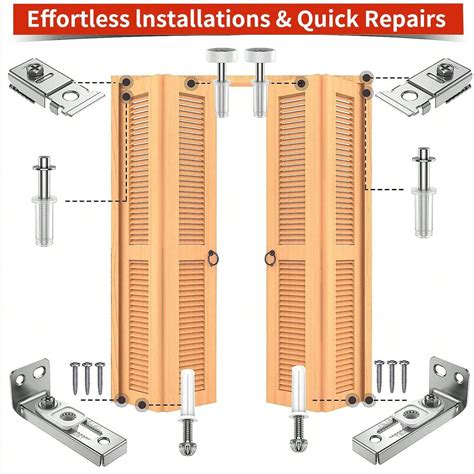 Effortless Installations & Quick Repairs