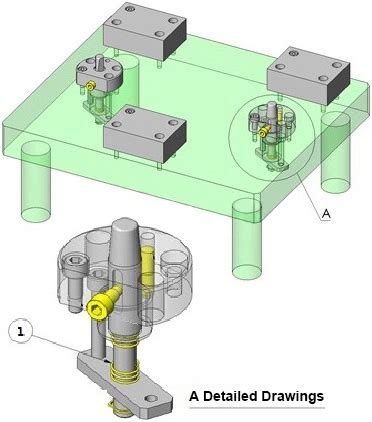 A

1

A Detailed Drawings