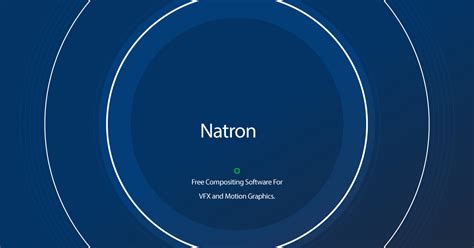 Natron

Free Compositing Software For
VFX and Motion Graphics.