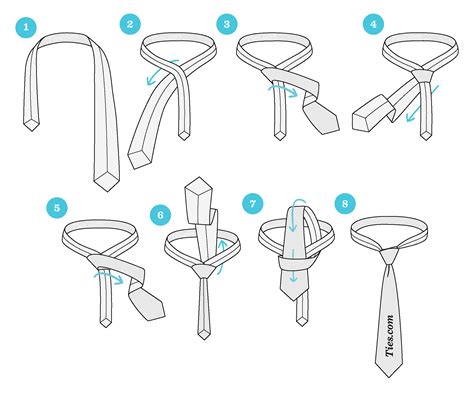 1
2
3
4
5
6
7
8
Ties.com