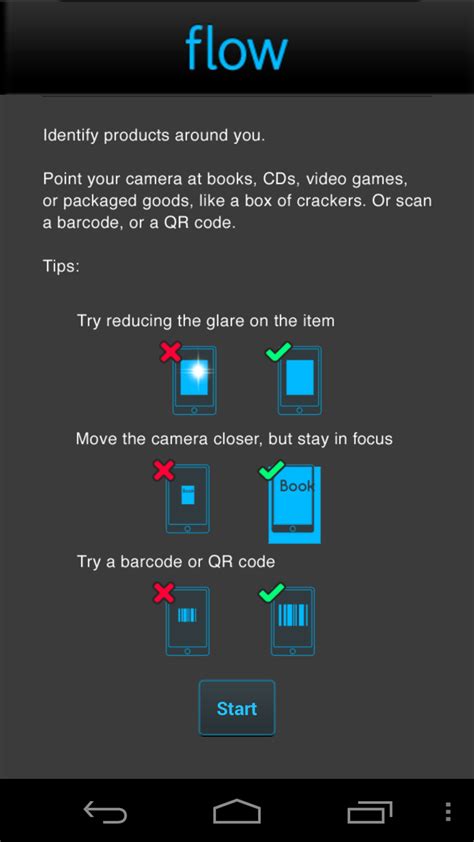 flow

Identify products around you.

Point your camera at books, CDs, video games, or packaged goods, like a box of crackers. Or scan a barcode, or a QR code.

Tips:

Try reducing the glare on the item

Move the camera closer, but stay in focus

Book

Try a barcode or QR code

Start