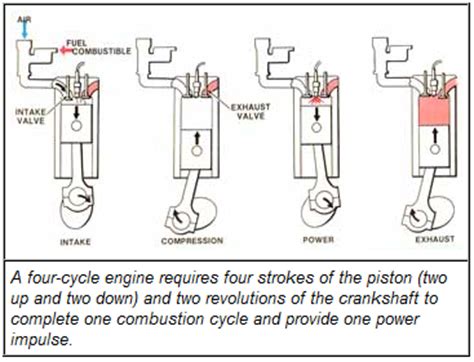 AIR

FUEL
COMBUSTIBLE

INTAKE
VALVE

EXHAUST
VALVE

INTAKE

COMPRESSION

POWER

EXHAUST

A four-cycle engine requires four strokes of the piston (two up and two down) and two revolutions of the crankshaft to complete one combustion cycle and provide one power impulse.