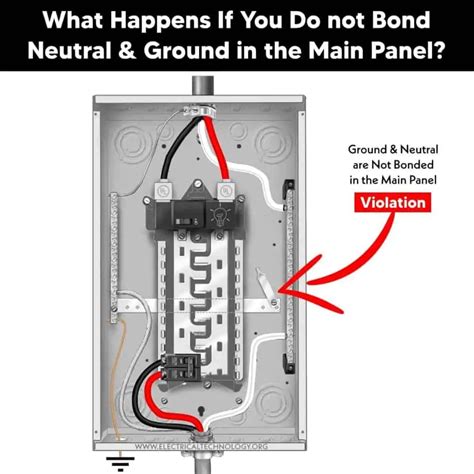 What Happens If You Do not Bond Neutral & Ground in the Main Panel?

Ground & Neutral are Not Bonded in the Main Panel

Violation

WWW.ELECTRICALTECHNOLOGY.ORG