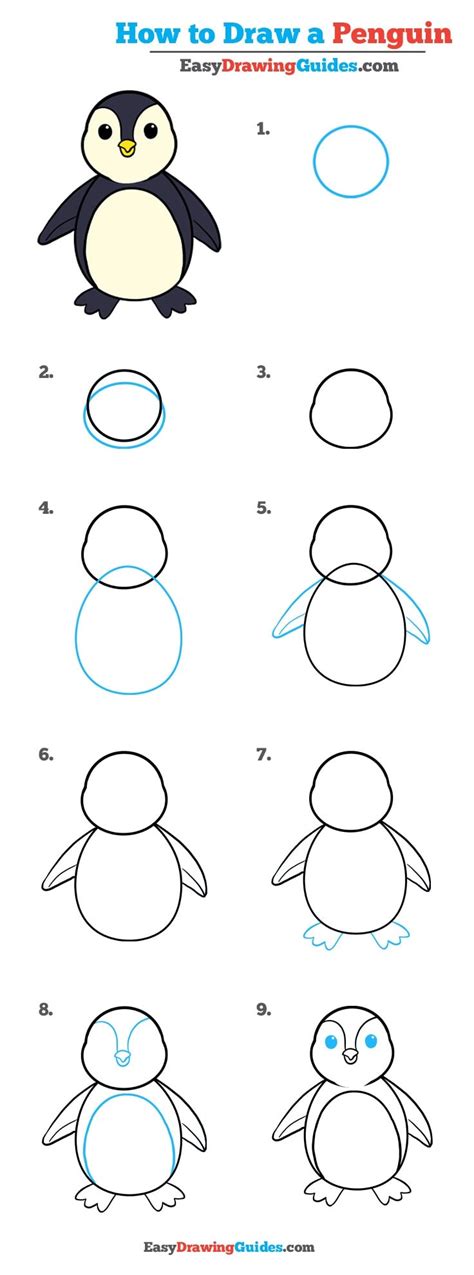 How to Draw a Penguin
EasyDrawingGuides.com

1.

2.

3.

4.

5.

6.

7.

8.

9.

EasyDrawingGuides.com