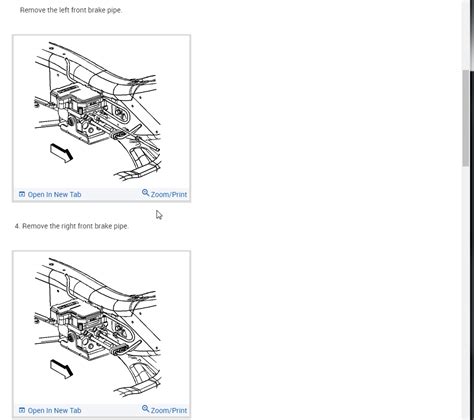 Remove the left front brake pipe.

Open In New Tab

Zoom/Print

4. Remove the right front brake pipe.

Open In New Tab

Zoom/Print