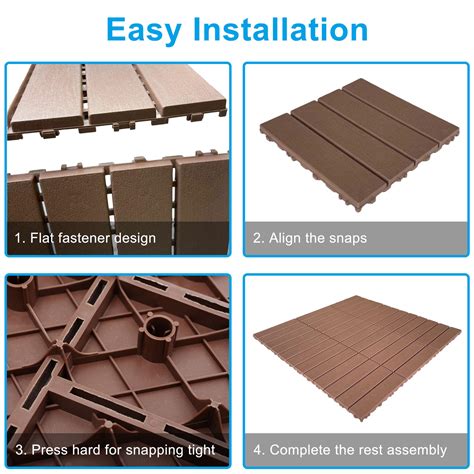 Easy Installation

1. Flat fastener design

2. Align the snaps

3. Press hard for snapping tight

4. Complete the rest assembly