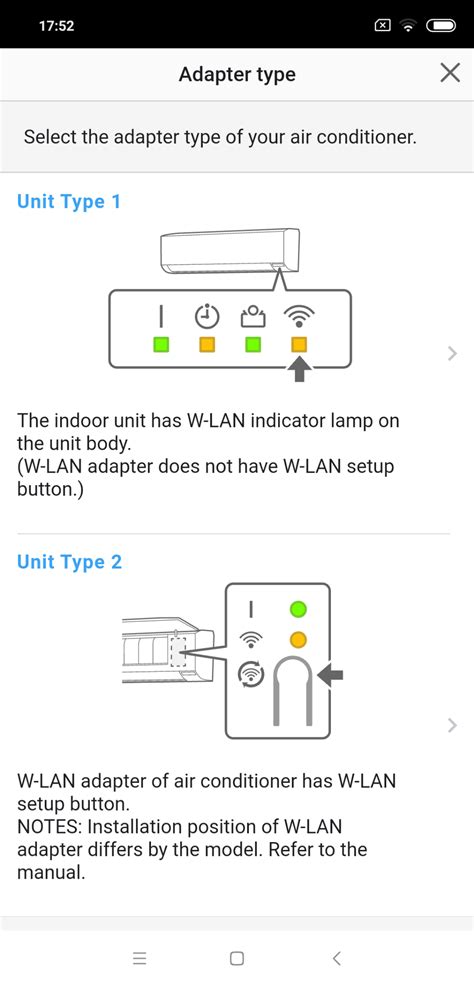 17:52

Adapter type

Select the adapter type of your air conditioner.

Unit Type 1

The indoor unit has W-LAN indicator lamp on the unit body.
(W-LAN adapter does not have W-LAN setup button.)

Unit Type 2

W-LAN adapter of air conditioner has W-LAN setup button.
NOTES: Installation position of W-LAN adapter differs by the model. Refer to the manual.