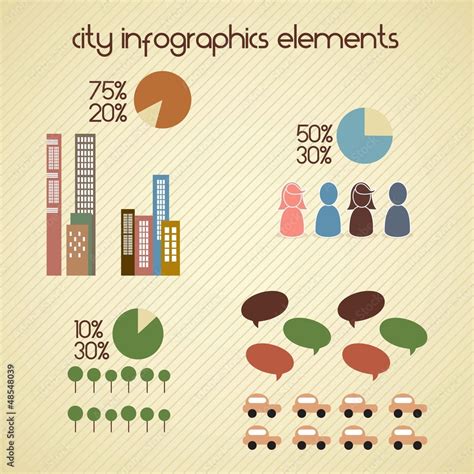 city infographics elements

75%
20%

50%
30%

10%
30%

Adobe Stock | #48548039