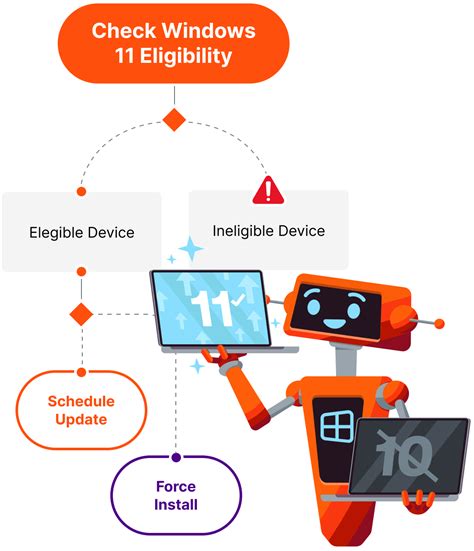 Check Windows 11 Eligibility

Elegible Device

Ineligible Device

11

Schedule Update

Force Install

10