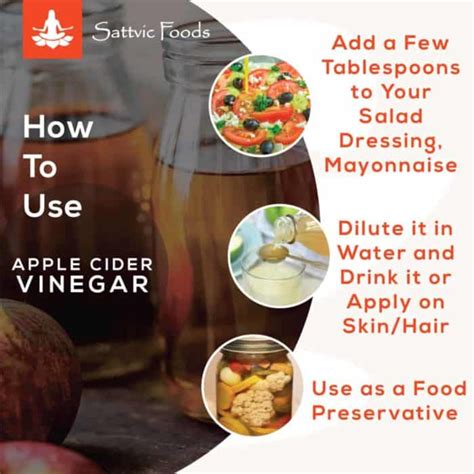 Sattvic Foods

How To Use

APPLE CIDER VINEGAR

Add a Few Tablespoons to Your Salad Dressing, Mayonnaise

Dilute it in Water and Drink it or Apply on Skin/Hair

Use as a Food Preservative