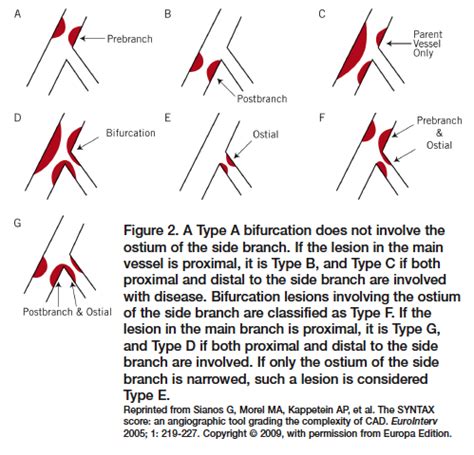 A

Prebranch

B

Postbranch

C

Parent Vessel Only

D

Bifurcation

E

Ostial

F

Prebranch & Ostial

G

Postbranch & Ostial

Figure 2. A Type A bifurcation does not involve the ostium of the side branch. If the lesion in the main vessel is proximal, it is Type B, and Type C if both proximal and distal to the side branch are involved with disease. Bifurcation lesions involving the ostium of the side branch are classified as Type F. If the lesion in the main branch is proximal, it is Type G, and Type D if both proximal and distal to the side branch are involved. If only the ostium of the side branch is narrowed, such a lesion is considered Type E.

Reprinted from Sianos G, Morel MA, Kappetein AP, et al. The SYNTAX score: an angiographic tool grading the complexity of CAD. EuroInterv 2005; 1: 219-227. Copyright © 2009, with permission from Europa Edition.