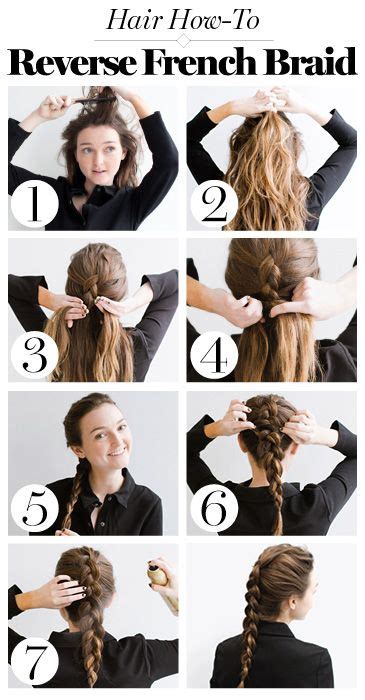 Hair How-To
Reverse French Braid

1
2
3
4
5
6
7