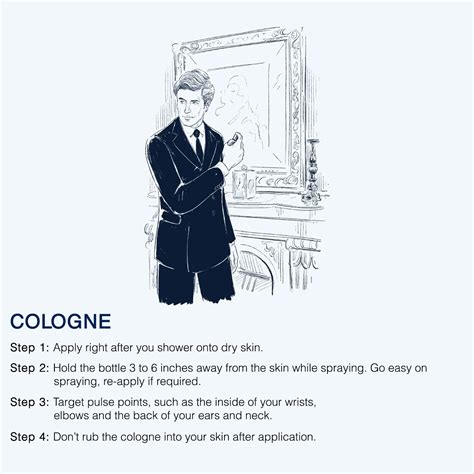 COLOGNE

Step 1: Apply right after you shower onto dry skin.

Step 2: Hold the bottle 3 to 6 inches away from the skin while spraying. Go easy on spraying, re-apply if required.

Step 3: Target pulse points, such as the inside of your wrists, elbows and the back of your ears and neck.

Step 4: Don't rub the cologne into your skin after application.