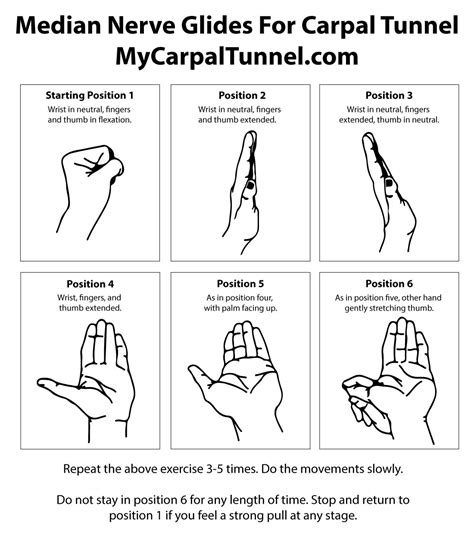 Median Nerve Glides For Carpal Tunnel
MyCarpalTunnel.com

Starting Position 1
Wrist in neutral, fingers and thumb in flexation.

Position 2
Wrist in neutral, fingers and thumb extended.

Position 3
Wrist in neutral, fingers extended, thumb in neutral.

Position 4
Wrist, fingers, and thumb extended.

Position 5
As in position four, with palm facing up.

Position 6
As in position five, other hand gently stretching thumb.

Repeat the above exercise 3-5 times. Do the movements slowly.

Do not stay in position 6 for any length of time. Stop and return to position 1 if you feel a strong pull at any stage.