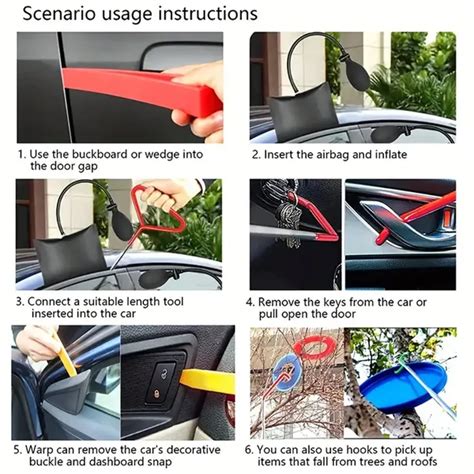 Scenario usage instructions

1. Use the buckboard or wedge into the door gap

2. Insert the airbag and inflate

3. Connect a suitable length tool inserted into the car

4. Remove the keys from the car or pull open the door

5. Warp can remove the car's decorative buckle and dashboard snap

6. You can also use hooks to pick up items that fall from trees and roofs