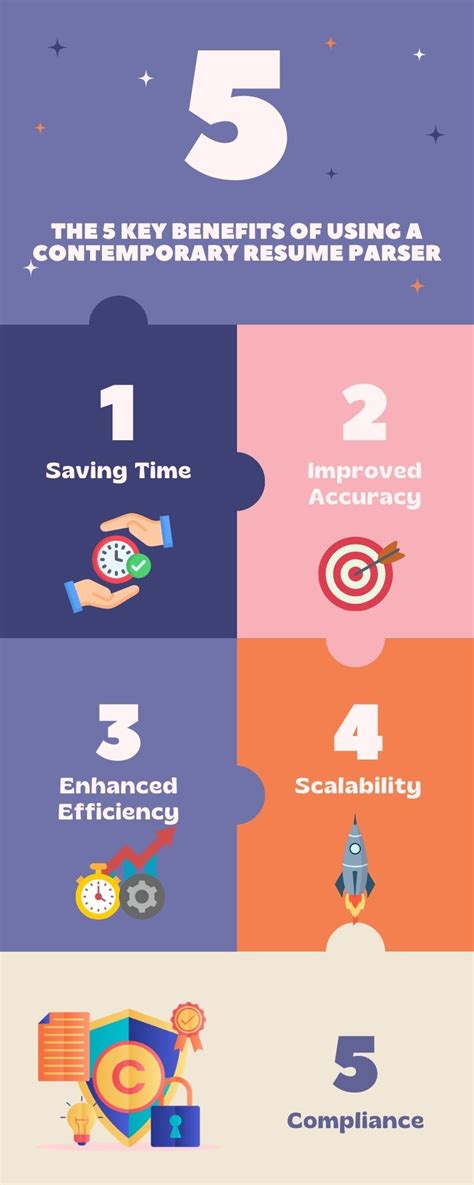 5

THE 5 KEY BENEFITS OF USING A CONTEMPORARY RESUME PARSER

1
Saving Time

2
Improved Accuracy

3
Enhanced Efficiency

4
Scalability

C

5
Compliance