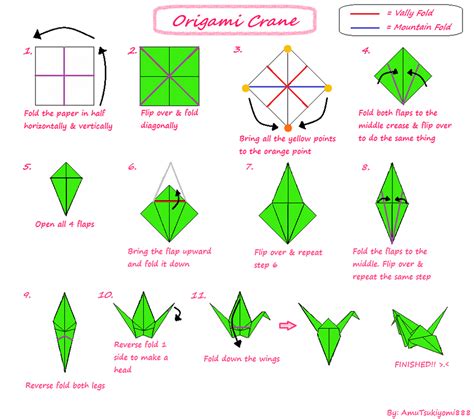 Origami Crane

= Vally Fold
= Mountain Fold

1.
Fold the paper in half horizontally & vertically

2.
Flip over & fold diagonally

3.
Bring all the yellow points to the orange point

4.
Fold both flaps to the middle crease & flip over to do the same thing

5.
Open all 4 flaps

6.
Bring the flap upward and fold it down

7.
Flip over & repeat step 6

8.
Fold the flaps to the middle. Flip over & repeat the same step

9.
Reverse fold both legs

10.
Reverse fold 1 side to make a head

11.
Fold down the wings

FINISHED!! >.<

By: AmuTsukiyomi888