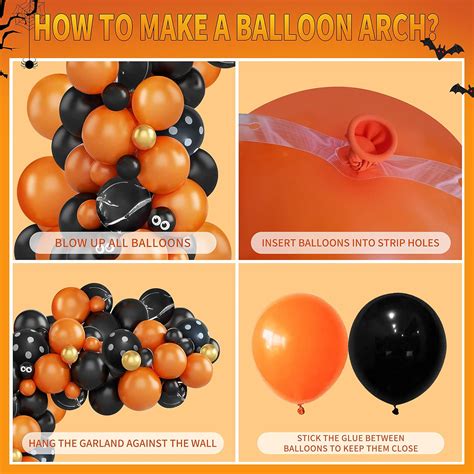 HOW TO MAKE A BALLOON ARCH?

BLOW UP ALL BALLOONS

INSERT BALLOONS INTO STRIP HOLES

HANG THE GARLAND AGAINST THE WALL

STICK THE GLUE BETWEEN BALLOONS TO KEEP THEM CLOSE