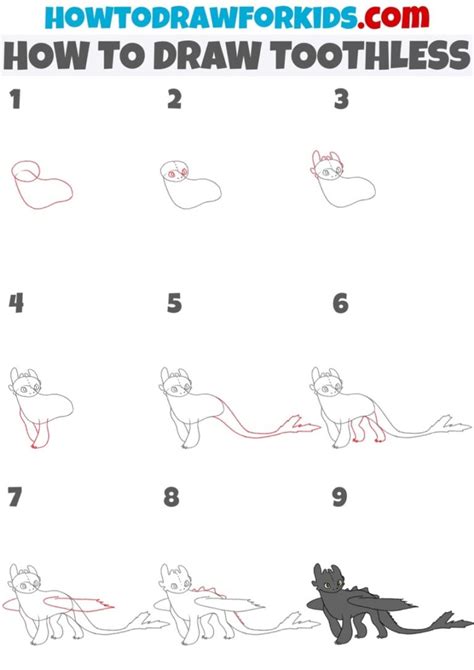 HOWTODRAWFORKIDS.com
HOW TO DRAW TOOTHLESS

1

2

3

4

5

6

7

8

9