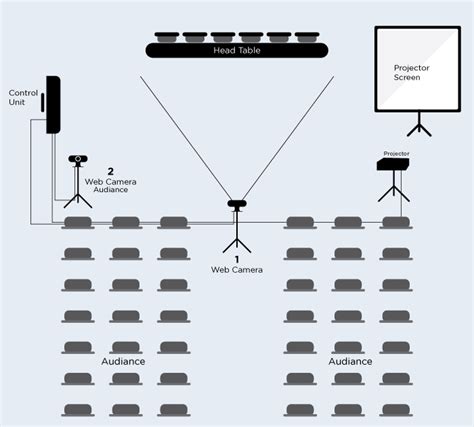 Head Table

Projector Screen

Control Unit

2
Web Camera
Audiance

Projector

1
Web Camera

Audiance

Audiance