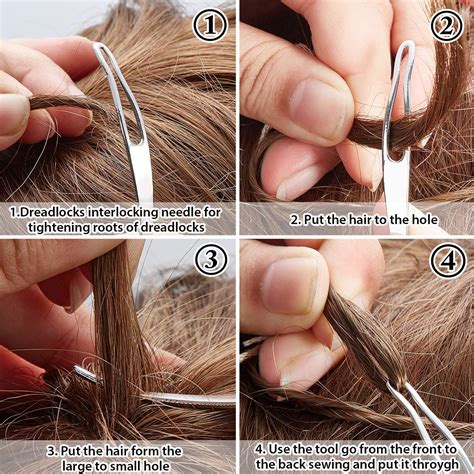 ①

1.Dreadlocks interlocking needle for tightening roots of dreadlocks

②

2. Put the hair to the hole

③

3. Put the hair form the large to small hole

④

4. Use the tool go from the front to the back sewing and put it throygh