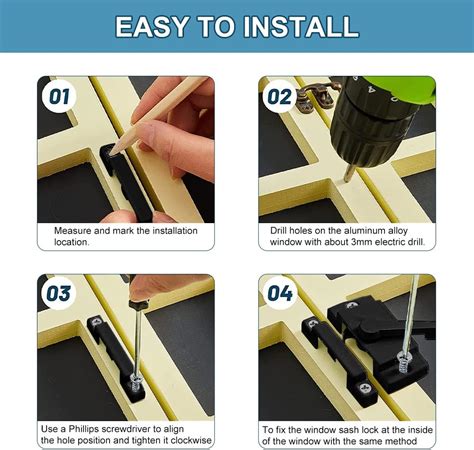 EASY TO INSTALL

01

Measure and mark the installation location.

02

Drill holes on the aluminum alloy window with about 3mm electric drill.

03

Use a Phillips screwdriver to align the hole position and tighten it clockwise

04

To fix the window sash lock at the inside of the window with the same method