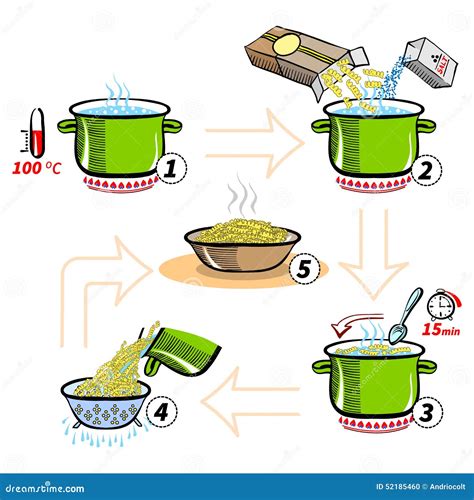 100 °C
1
SALT
2
5
15min
3
4
dreamstime.com
ID 52185460 © Andriocolt