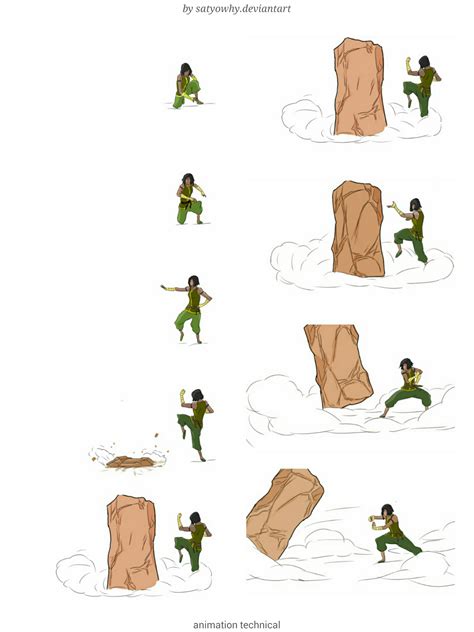 by satyowhy.deviantart

animation technical