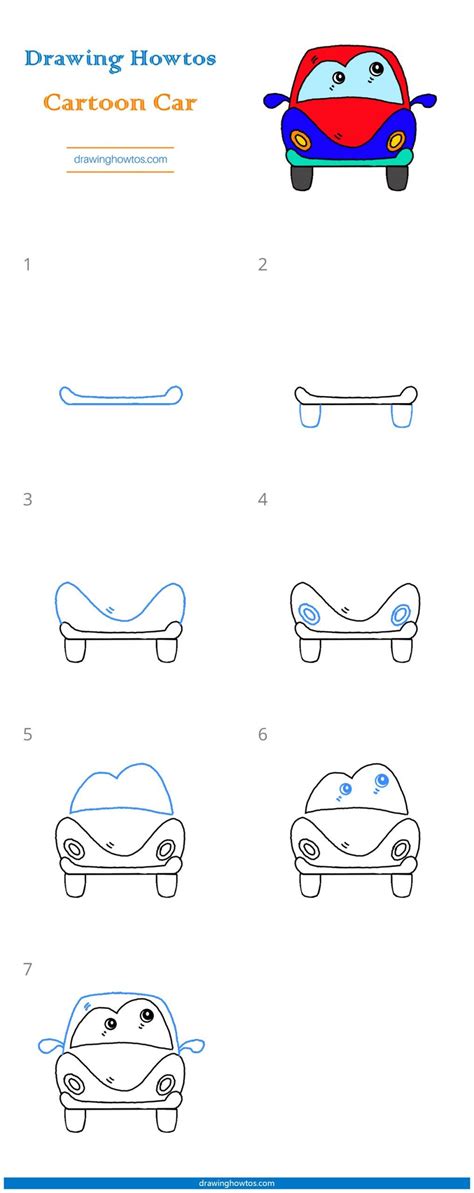 Drawing Howtos
Cartoon Car

drawinghowtos.com

1

2

3

4

5

6

7

drawinghowtos.com