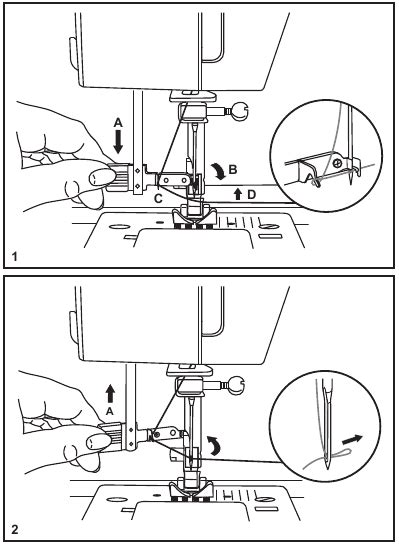 A
B
C
D
1

A
2