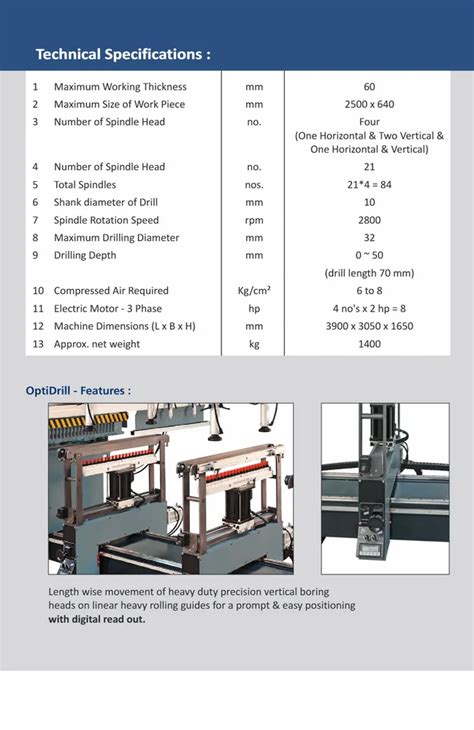 Technical Specifications :

| | | | |
|---|---|---|---|
| 1 | Maximum Working Thickness | mm | 60 |
| 2 | Maximum Size of Work Piece | mm | 2500 x 640 |
| 3 | Number of Spindle Head | no. | Four (One Horizontal & Two Vertical & One Horizontal & Vertical) |
| 4 | Number of Spindle Head | no. | 21 |
| 5 | Total Spindles | nos. | 21*4 = 84 |
| 6 | Shank diameter of Drill | mm | 10 |
| 7 | Spindle Rotation Speed | rpm | 2800 |
| 8 | Maximum Drilling Diameter | mm | 32 |
| 9 | Drilling Depth | mm | 0 ~ 50 (drill length 70 mm) |
| 10 | Compressed Air Required | Kg/cm² | 6 to 8 |
| 11 | Electric Motor - 3 Phase | hp | 4 no's x 2 hp = 8 |
| 12 | Machine Dimensions (L x B x H) | mm | 3900 x 3050 x 1650 |
| 13 | Approx. net weight | kg | 1400 |

OptiDrill - Features :

Length wise movement of heavy duty precision vertical boring heads on linear heavy rolling guides for a prompt & easy positioning with digital read out.