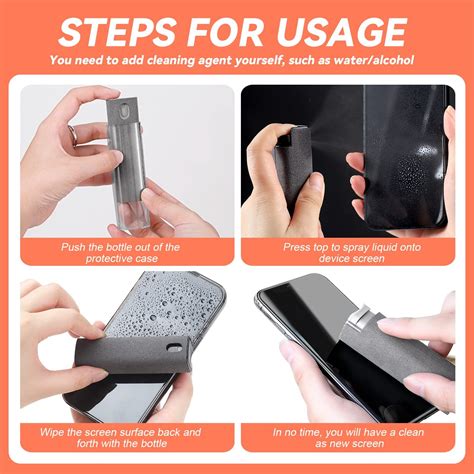 STEPS FOR USAGE

You need to add cleaning agent yourself, such as water/alcohol

Push the bottle out of the protective case

Press top to spray liquid onto device screen

Wipe the screen surface back and forth with the bottle

In no time, you will have a clean as new screen