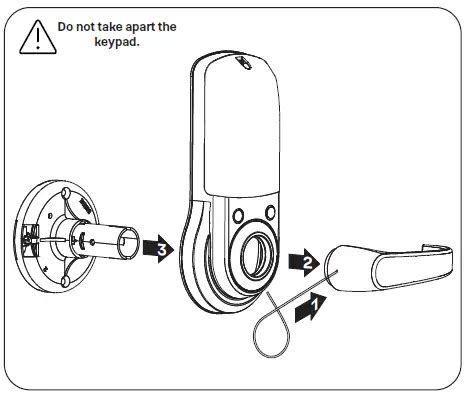 Do not take apart the keypad.

3

2

1