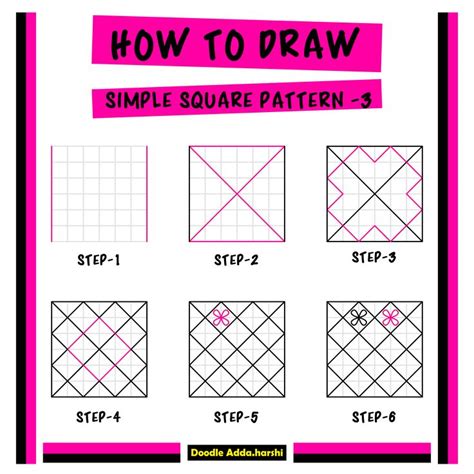 HOW TO DRAW

SIMPLE SQUARE PATTERN -3

STEP-1

STEP-2

STEP-3

STEP-4

STEP-5

STEP-6

Doodle Adda.harshi