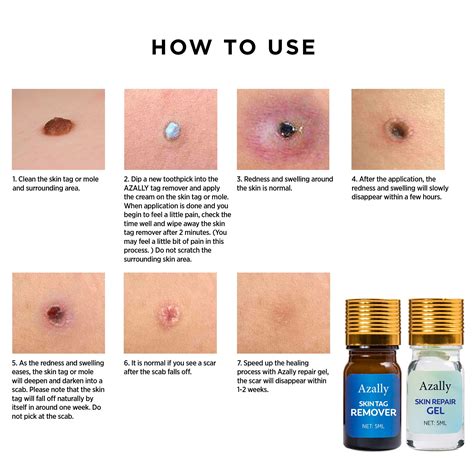 HOW TO USE

1. Clean the skin tag or mole and surrounding area.

2. Dip a new toothpick into the AZALLY tag remover and apply the cream on the skin tag or mole. When application is done and you begin to feel a little pain, check the time well and wipe away the skin tag remover after 2 minutes. (You may feel a little bit of pain in this process. ) Do not scratch the surrounding skin area.

3. Redness and swelling around the skin is normal.

4. After the application, the redness and swelling will slowly disappear within a few hours.

5. As the redness and swelling eases, the skin tag or mole will deepen and darken into a scab. Please note that the skin tag will fall off naturally by itself in around one week. Do not pick at the scab.

6. It is normal if you see a scar after the scab falls off.

7. Speed up the healing process with Azally repair gel, the scar will disappear within 1-2 weeks.

Azally
SKIN TAG
REMOVER
NET: 5ML

Azally
SKIN REPAIR
GEL
NET: 5ML