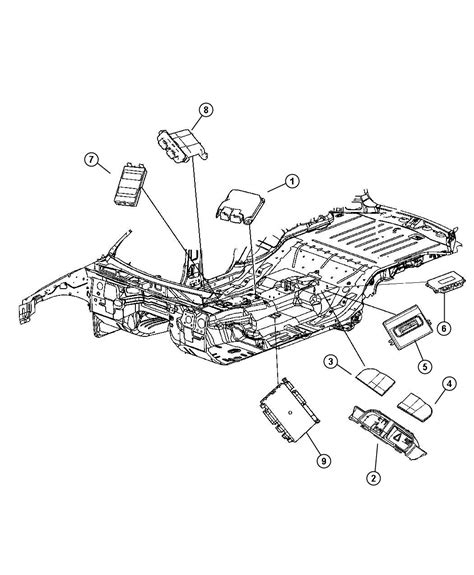 8
7
1
6
5
3
4
9
2