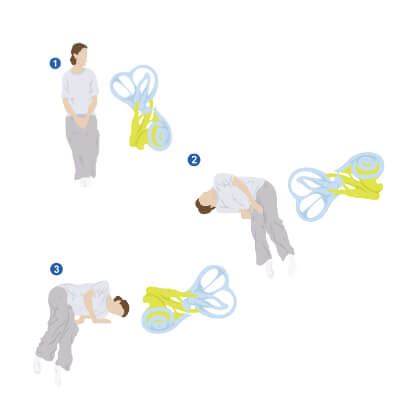 1

2

3